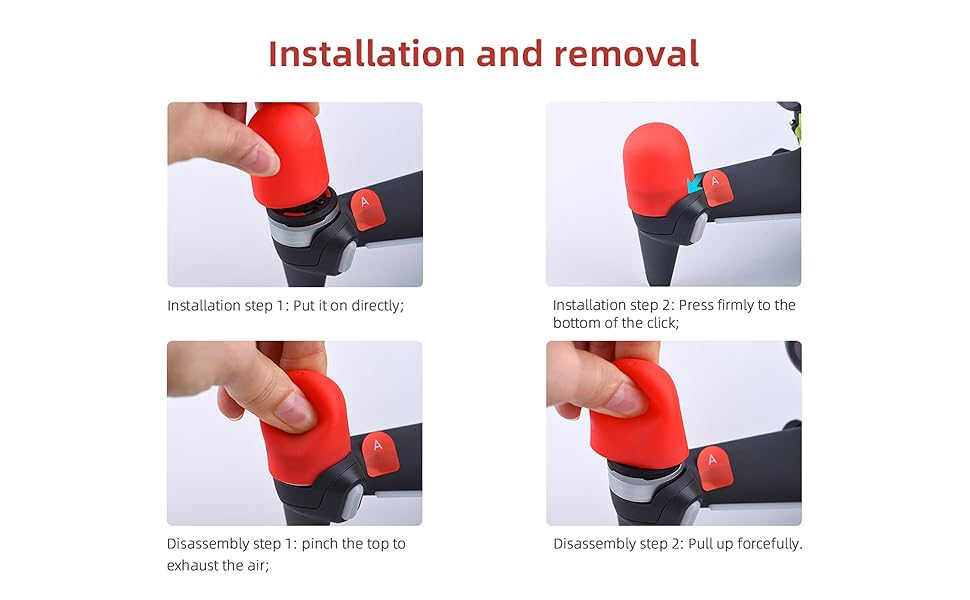 Installation and removal

A

Installation step 1: Put it on directly;

A

Installation step 2: Press firmly to the bottom of the click;

A

Disassembly step 1: pinch the top to exhaust the air;

A

Disassembly step 2: Pull up forcefully.