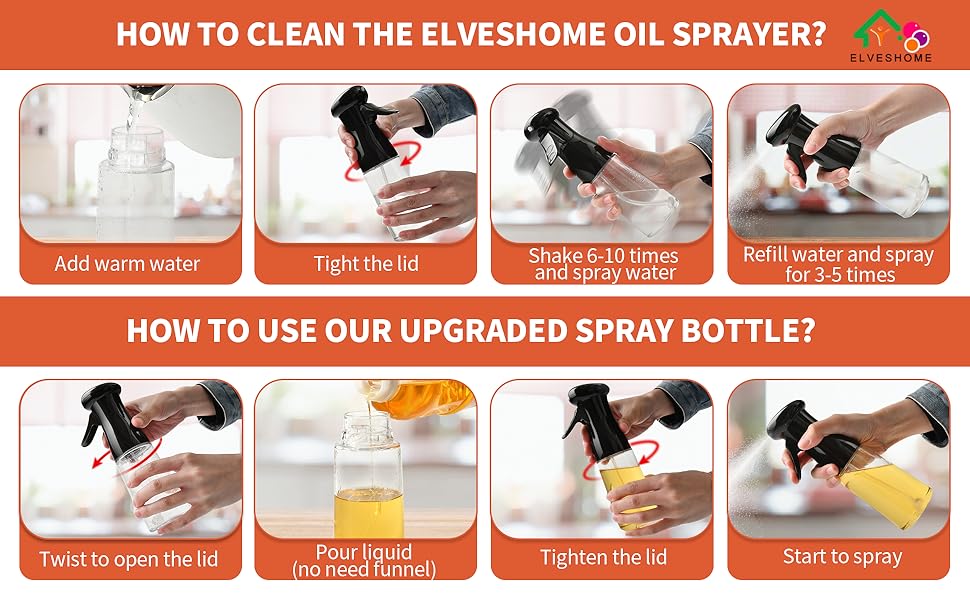 HOW TO CLEAN THE ELVESHOME OIL SPRAYER?

ELVESHOME

Add warm water

Tight the lid

Shake 6-10 times and spray water

Refill water and spray for 3-5 times

HOW TO USE OUR UPGRADED SPRAY BOTTLE?

Twist to open the lid

Pour liquid (no need funnel)

Tighten the lid

Start to spray