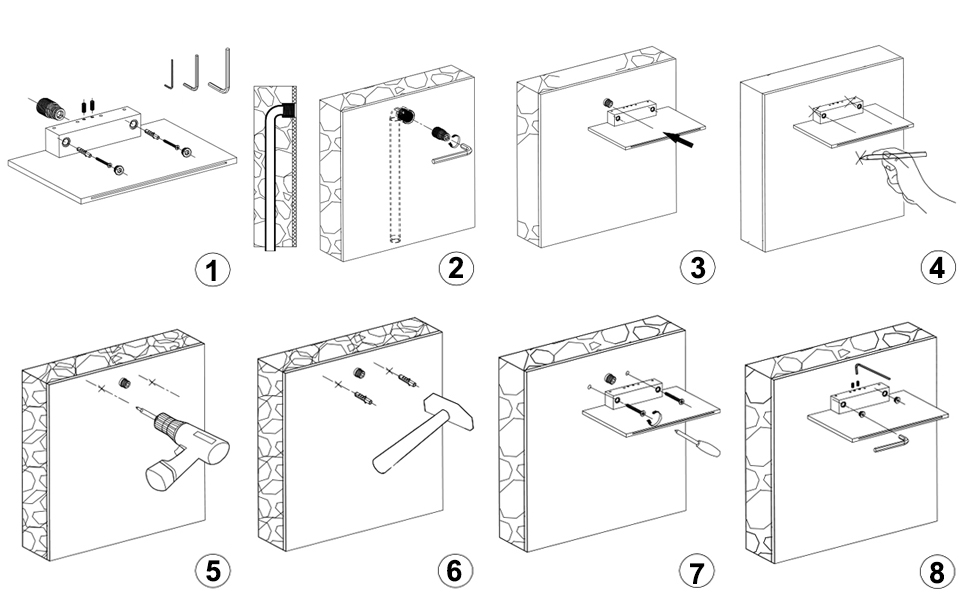 1
2
3
4
5
6
7
8