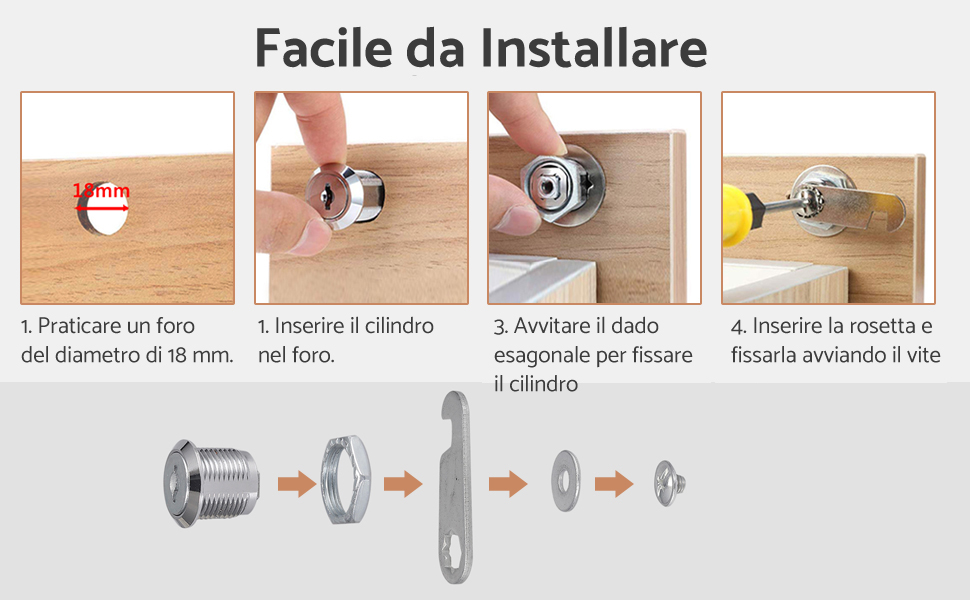 Facile da Installare

18mm

1. Praticare un foro del diametro di 18 mm.

1. Inserire il cilindro nel foro.

3. Avvitare il dado esagonale per fissare il cilindro

4. Inserire la rosetta e fissarla avviando il vite