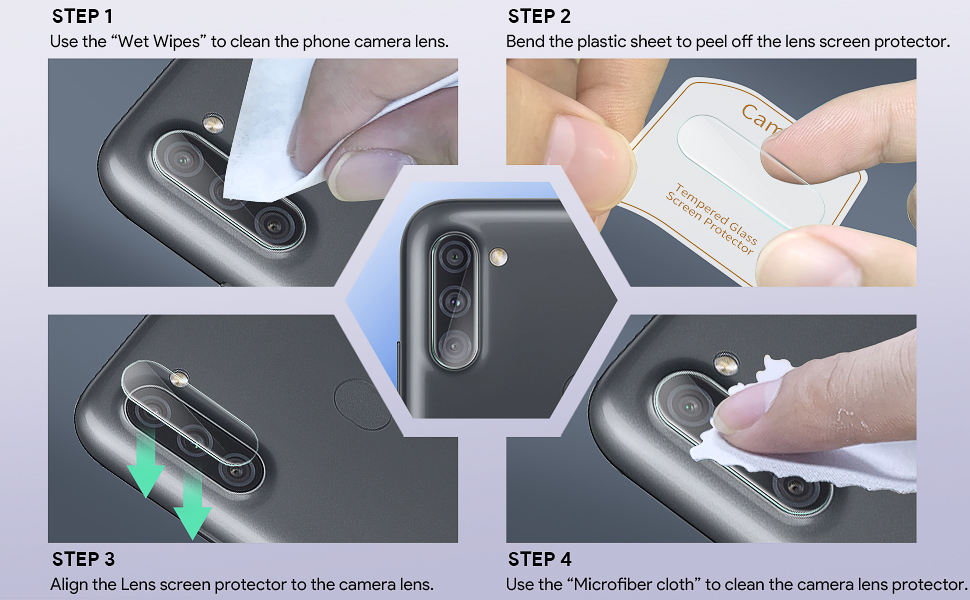 STEP 1
Use the “Wet Wipes” to clean the phone camera lens.

STEP 2
Bend the plastic sheet to peel off the lens screen protector.

Cam

Tempered Glass
Screen Protector

STEP 3
Align the Lens screen protector to the camera lens.

STEP 4
Use the “Microfiber cloth” to clean the camera lens protector.