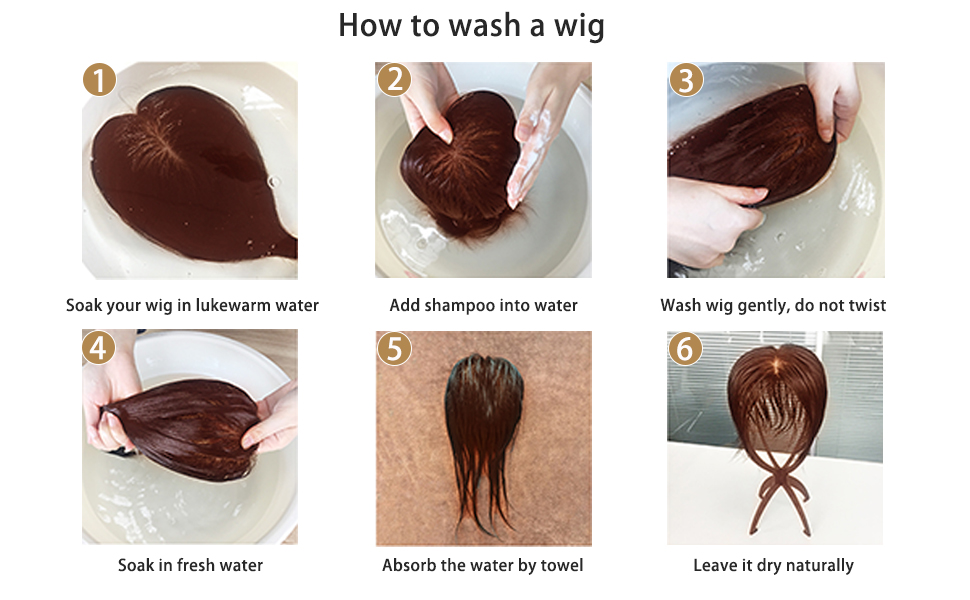 How to wash a wig

1
Soak your wig in lukewarm water

2
Add shampoo into water

3
Wash wig gently, do not twist

4
Soak in fresh water

5
Absorb the water by towel

6
Leave it dry naturally