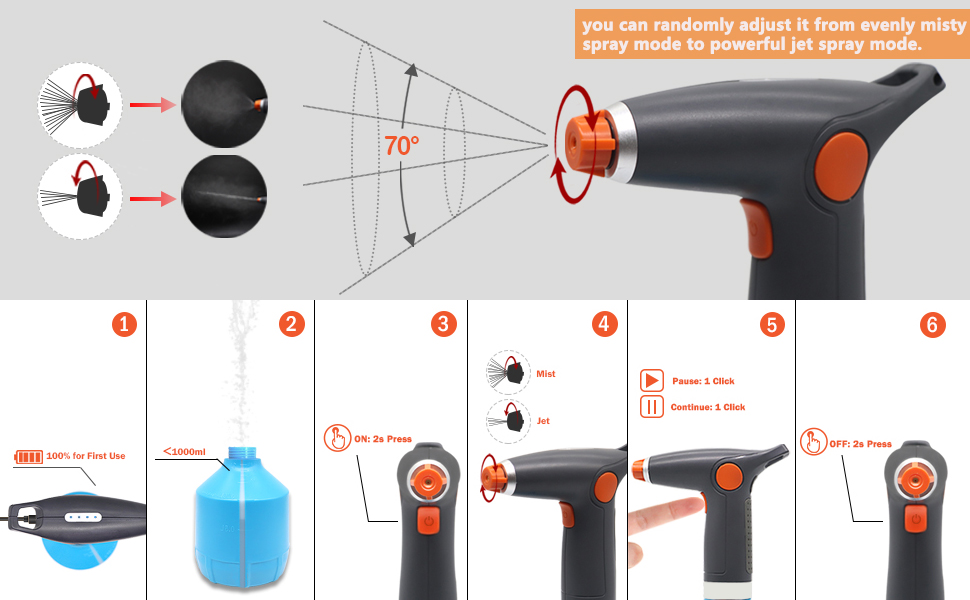 you can randomly adjust it from evenly misty spray mode to powerful jet spray mode.

70°

1

100% for First Use

2

<1000ml

3

ON: 2s Press

4

Mist

Jet

5

Pause: 1 Click

Continue: 1 Click

6

OFF: 2s Press