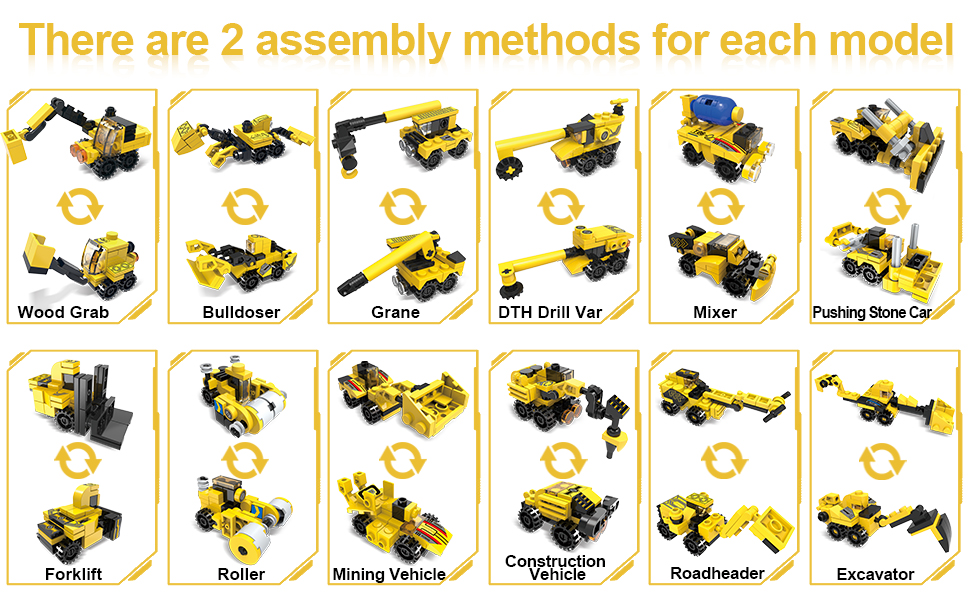 There are 2 assembly methods for each model

Wood Grab

Bulldoser

Grane

DTH Drill Var

Mixer

Pushing Stone Car

Forklift

Roller

Mining Vehicle

Construction Vehicle

Roadheader

Excavator