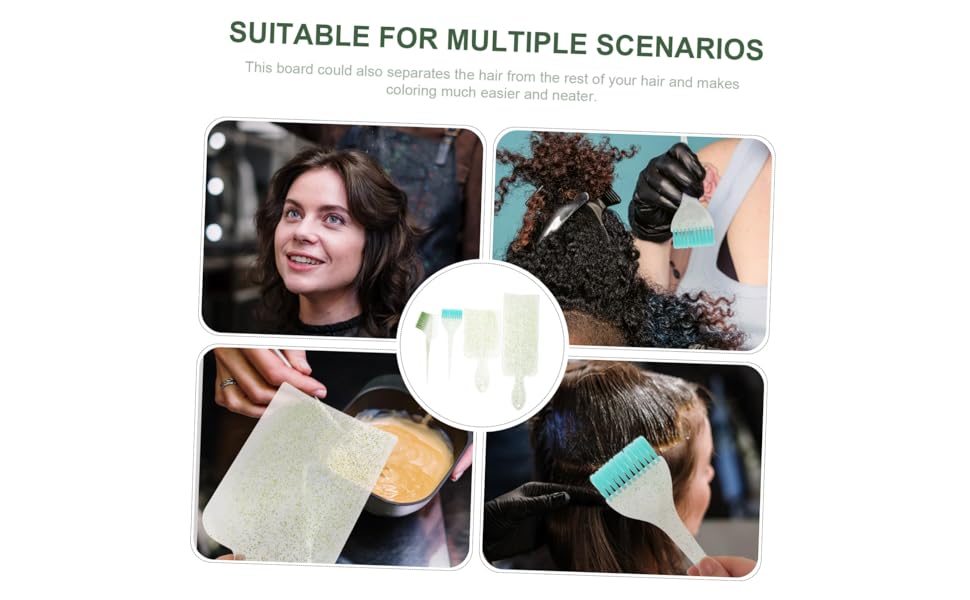 SUITABLE FOR MULTIPLE SCENARIOS

This board could also separates the hair from the rest of your hair and makes coloring much easier and neater.