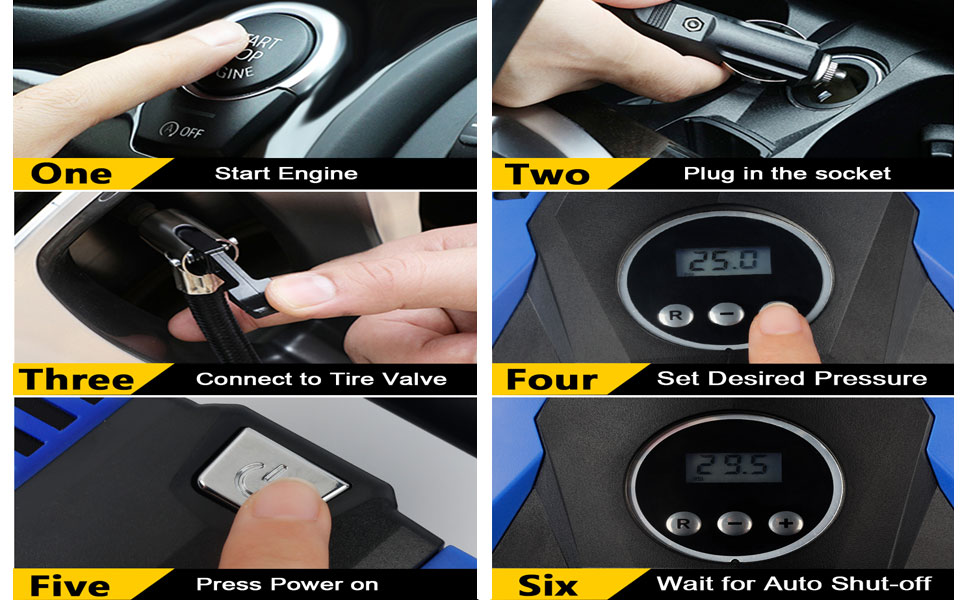 START
STOP
ENGINE
A OFF

One Start Engine

Two Plug in the socket

Three Connect to Tire Valve

25.0
R −

Four Set Desired Pressure

Five Press Power on

29.5
R − +

Six Wait for Auto Shut-off