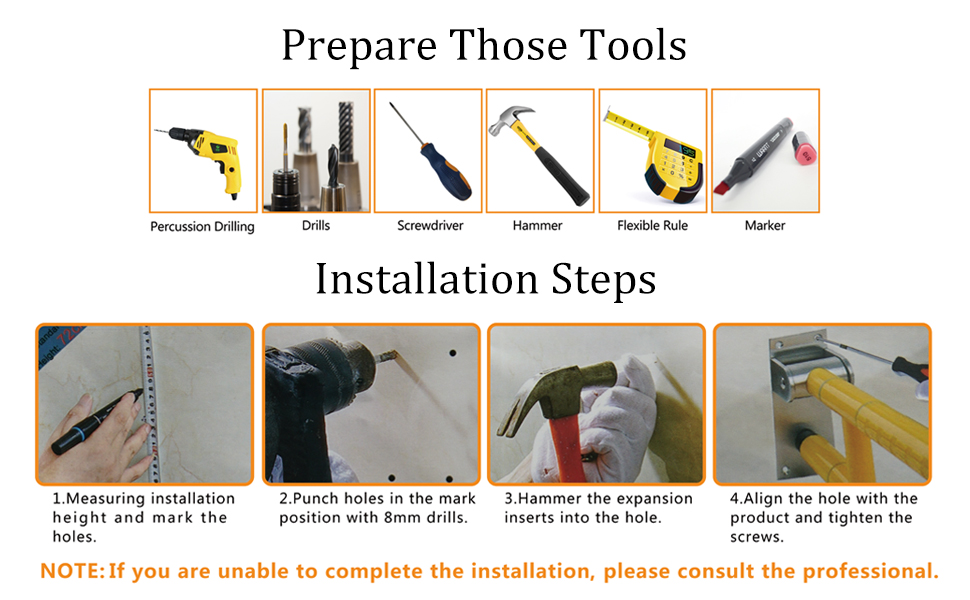 Prepare Those Tools

Percussion Drilling

Drills

Screwdriver

Hammer

Flexible Rule

Marker

Installation Steps

1.Measuring installation height and mark the holes.

2.Punch holes in the mark position with 8mm drills.

3.Hammer the expansion inserts into the hole.

4.Align the hole with the product and tighten the screws.

NOTE: If you are unable to complete the installation, please consult the professional.