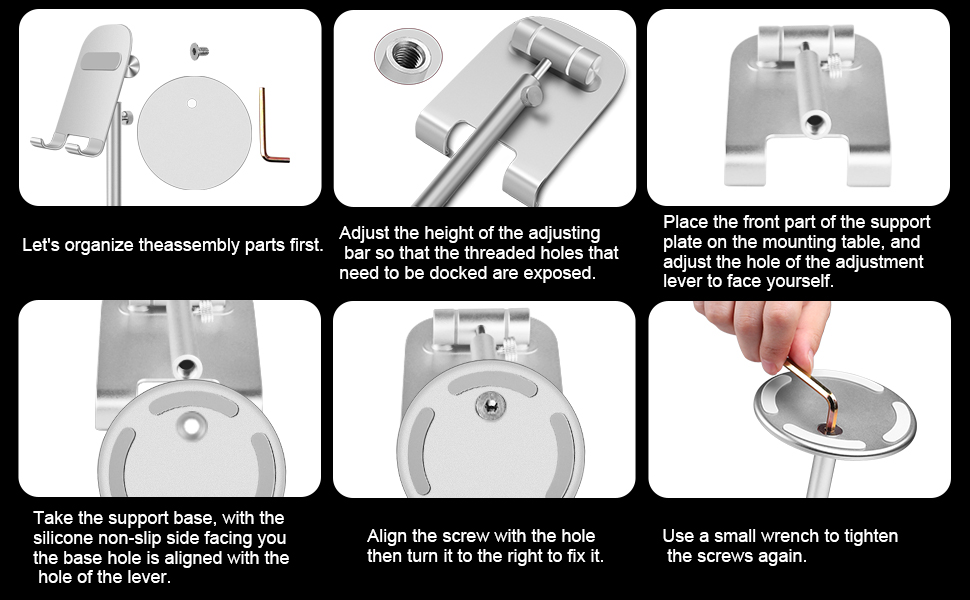 Let's organize theassembly parts first.

Adjust the height of the adjusting bar so that the threaded holes that need to be docked are exposed.

Place the front part of the support plate on the mounting table, and adjust the hole of the adjustment lever to face yourself.

Take the support base, with the silicone non-slip side facing you the base hole is aligned with the hole of the lever.

Align the screw with the hole then turn it to the right to fix it.

Use a small wrench to tighten the screws again.