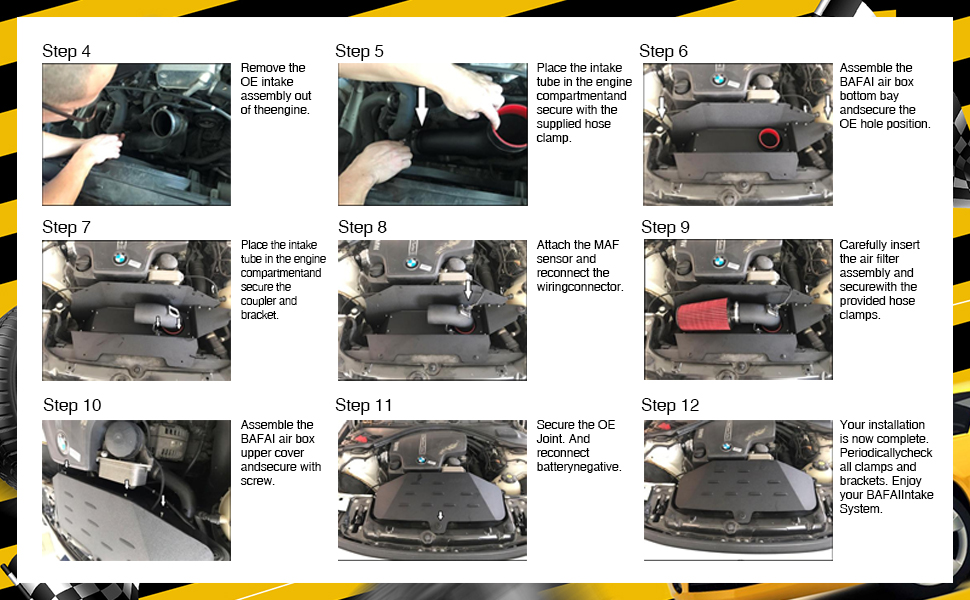 Step 4

Remove the OE intake assembly out of theengine.

Step 5

Place the intake tube in the engine compartmentand secure with the supplied hose clamp.

Step 6

Assemble the BAFAI air box bottom bay andsecure the OE hole position.

Step 7

Place the intake tube in the engine compartmentand secure the coupler and bracket.

Step 8

Attach the MAF sensor and reconnect the wiringconnector.

Step 9

Carefully insert the air filter assembly and securewith the provided hose clamps.

Step 10

Assemble the BAFAI air box upper cover andsecure with screw.

Step 11

Secure the OE Joint. And reconnect batterynegative.

Step 12

Your installation is now complete. Periodicallycheck all clamps and brackets. Enjoy your BAFAIIntake System.