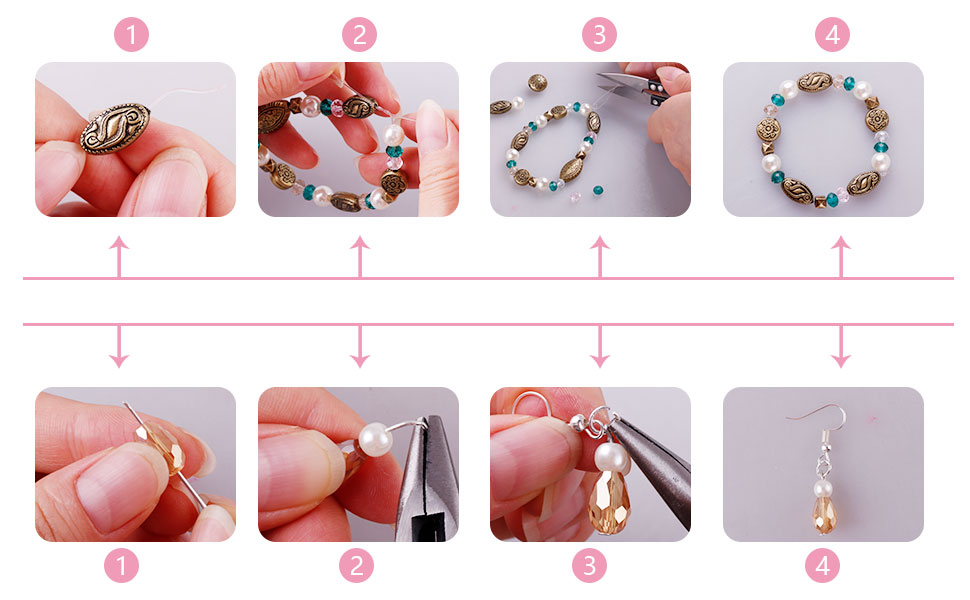 1 2 3 4

1 2 3 4