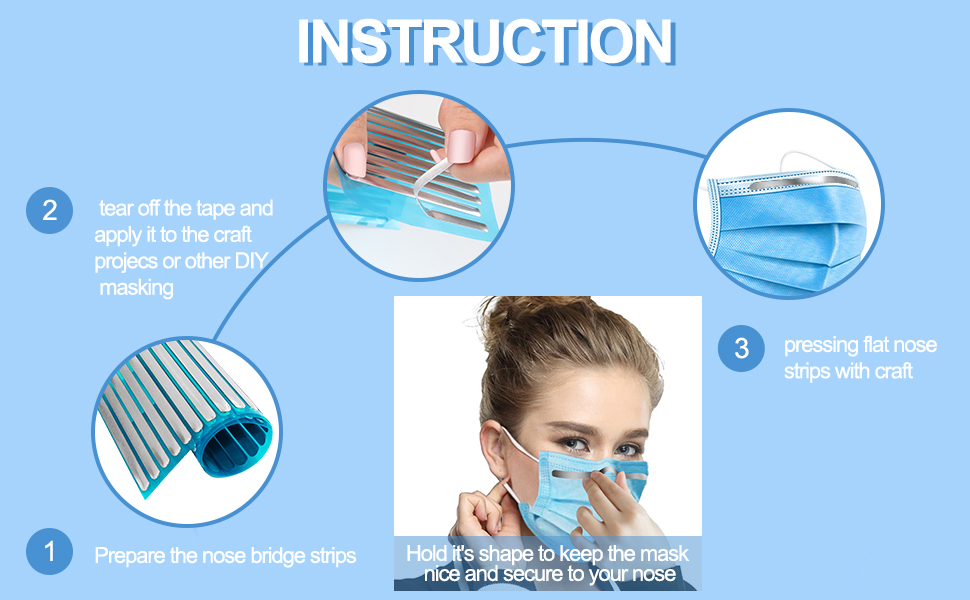 INSTRUCTION

2 tear off the tape and apply it to the craft projecs or other DIY masking

3 pressing flat nose strips with craft

1 Prepare the nose bridge strips

Hold it's shape to keep the mask nice and secure to your nose