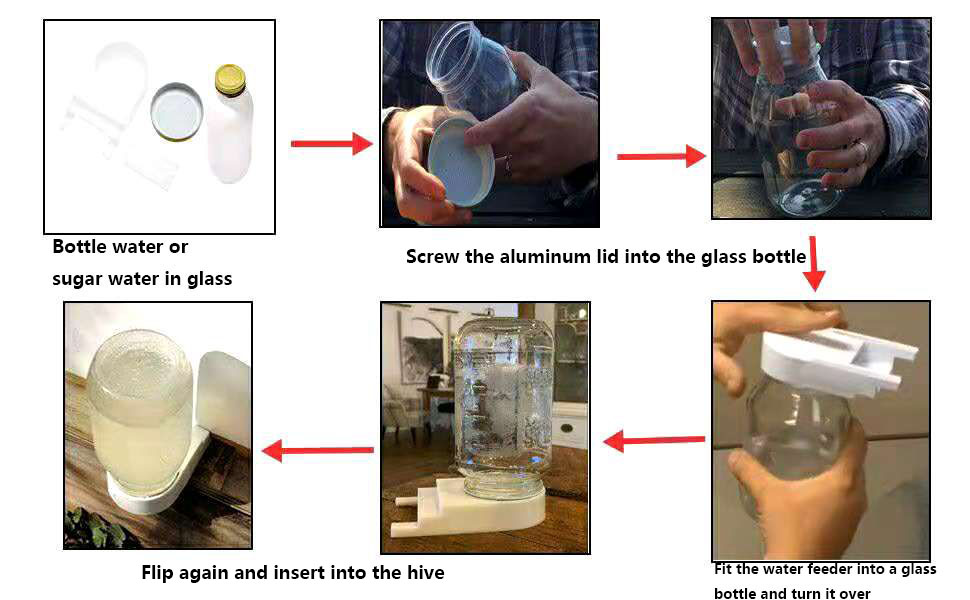 Bottle water or sugar water in glass

Screw the aluminum lid into the glass bottle

Fit the water feeder into a glass bottle and turn it over

Flip again and insert into the hive