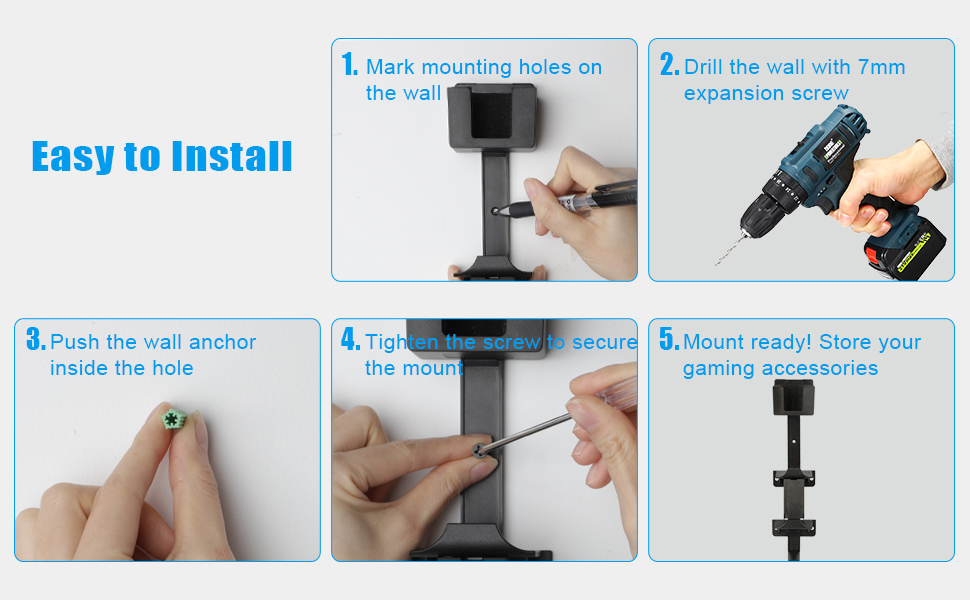 Easy to Install

1. Mark mounting holes on the wall

2. Drill the wall with 7mm expansion screw

3. Push the wall anchor inside the hole

4. Tighten the screw to secure the mount

5. Mount ready! Store your gaming accessories