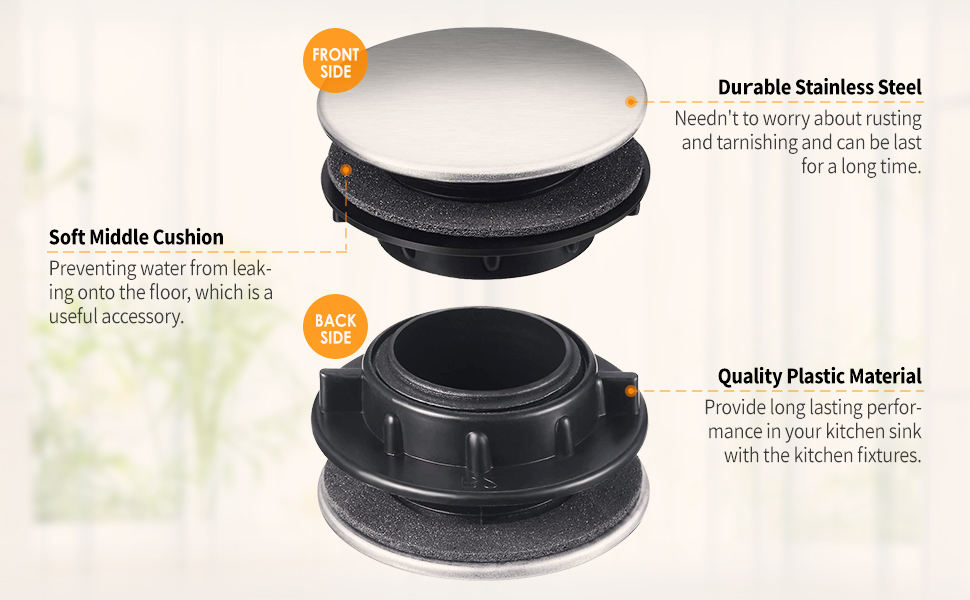 FRONT SIDE

Durable Stainless Steel

Needn't to worry about rusting and tarnishing and can be last for a long time.

Soft Middle Cushion

Preventing water from leaking onto the floor, which is a useful accessory.

BACK SIDE

Quality Plastic Material

Provide long lasting performance in your kitchen sink with the kitchen fixtures.