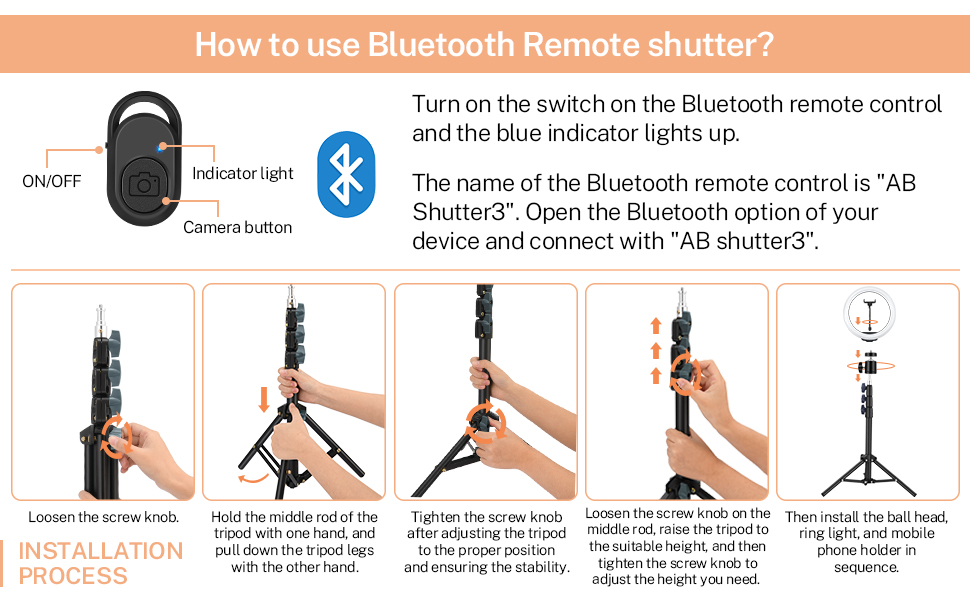 How to use Bluetooth Remote shutter?

ON/OFF

Indicator light

Camera button

Turn on the switch on the Bluetooth remote control and the blue indicator lights up.

The name of the Bluetooth remote control is "AB Shutter3". Open the Bluetooth option of your device and connect with "AB shutter3".

Loosen the screw knob.

Hold the middle rod of the tripod with one hand, and pull down the tripod legs with the other hand.

Tighten the screw knob after adjusting the tripod to the proper position and ensuring the stability.

Loosen the screw knob on the middle rod, raise the tripod to the suitable height, and then tighten the screw knob to adjust the height you need.

Then install the ball head, ring light, and mobile phone holder in sequence.

INSTALLATION PROCESS