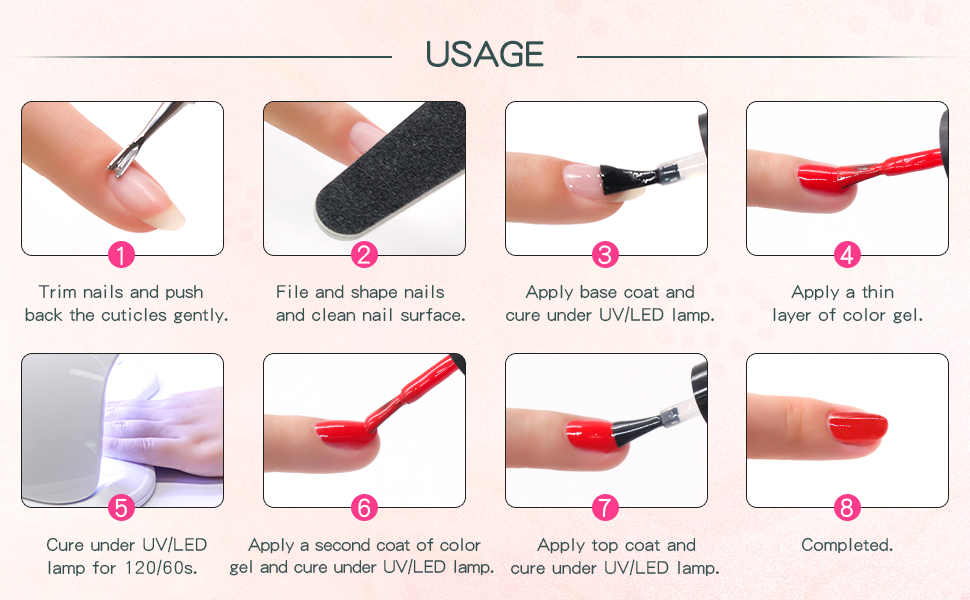 USAGE

1
Trim nails and push back the cuticles gently.

2
File and shape nails and clean nail surface.

3
Apply base coat and cure under UV/LED lamp.

4
Apply a thin layer of color gel.

5
Cure under UV/LED lamp for 120/60s.

6
Apply a second coat of color gel and cure under UV/LED lamp.

7
Apply top coat and cure under UV/LED lamp.

8
Completed.