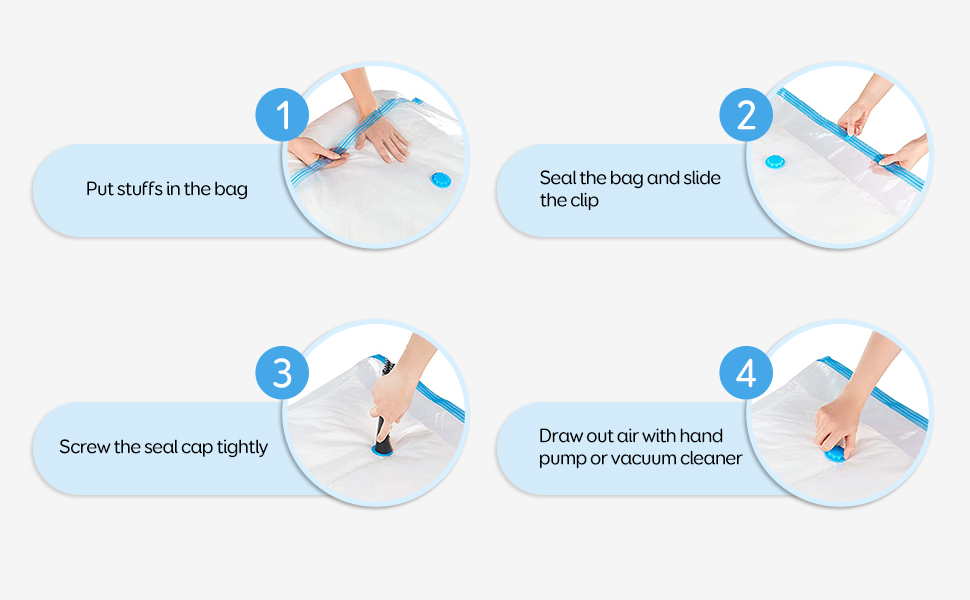 1
Put stuffs in the bag

2
Seal the bag and slide the clip

3
Screw the seal cap tightly

4
Draw out air with hand pump or vacuum cleaner