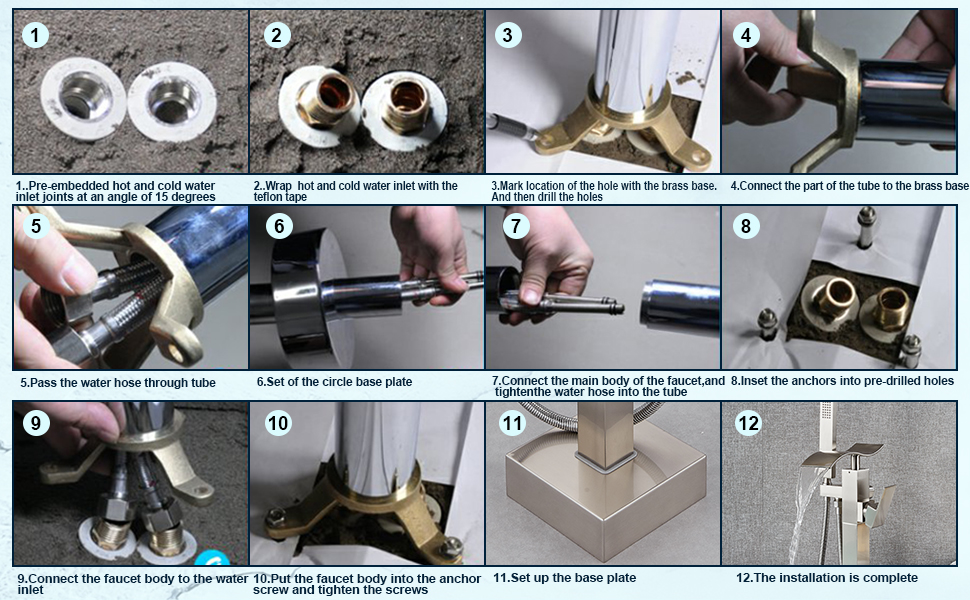 1

1..Pre-embedded hot and cold water inlet joints at an angle of 15 degrees

2

2..Wrap hot and cold water inlet with the teflon tape

3

3.Mark location of the hole with the brass base. And then drill the holes

4

4.Connect the part of the tube to the brass base

5

5.Pass the water hose through tube

6

6.Set of the circle base plate

7

7.Connect the main body of the faucet,and tightenthe water hose into the tube

8

8.Inset the anchors into pre-drilled holes

9

9.Connect the faucet body to the water inlet

10

10.Put the faucet body into the anchor screw and tighten the screws

11

11.Set up the base plate

12

12.The installation is complete