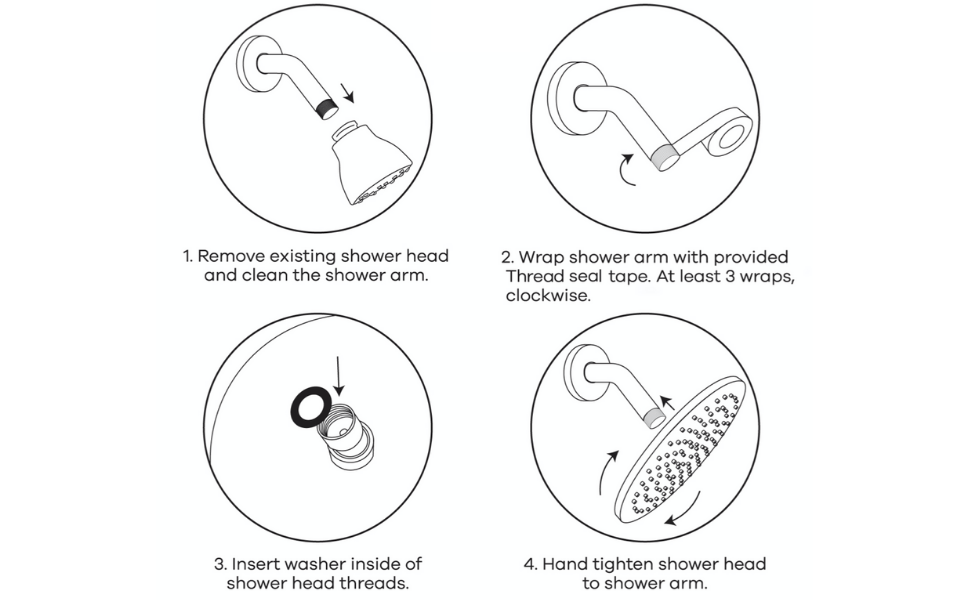 1. Remove existing shower head and clean the shower arm.

2. Wrap shower arm with provided Thread seal tape. At least 3 wraps, clockwise.

3. Insert washer inside of shower head threads.

4. Hand tighten shower head to shower arm.