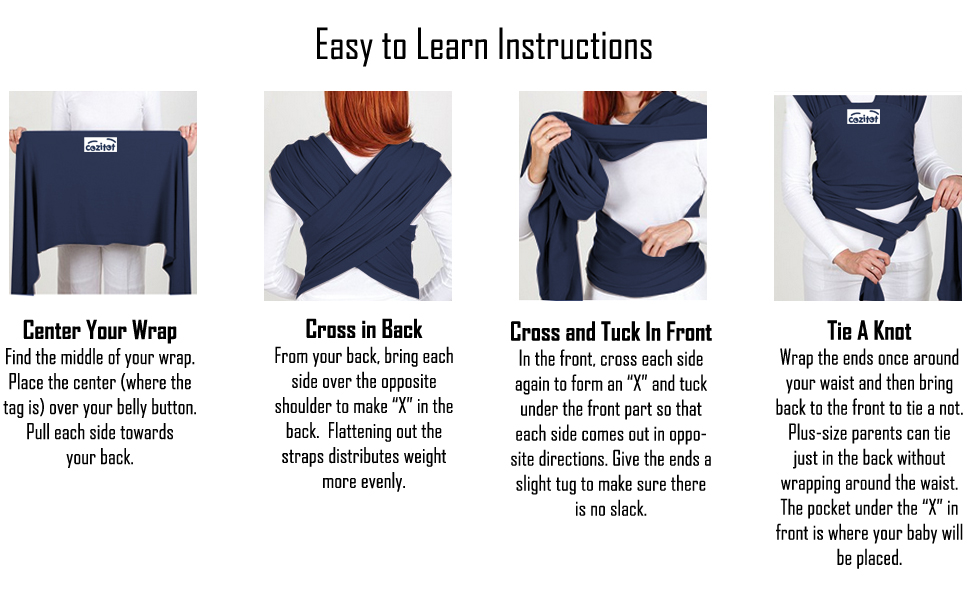 Easy to Learn Instructions

cozitot

Center Your Wrap
Find the middle of your wrap. Place the center (where the tag is) over your belly button. Pull each side towards your back.

Cross in Back
From your back, bring each side over the opposite shoulder to make "X" in the back. Flattening out the straps distributes weight more evenly.

Cross and Tuck In Front
In the front, cross each side again to form an "X" and tuck under the front part so that each side comes out in opposite directions. Give the ends a slight tug to make sure there is no slack.

cozitot

Tie A Knot
Wrap the ends once around your waist and then bring back to the front to tie a not. Plus-size parents can tie just in the back without wrapping around the waist. The pocket under the "X" in front is where your baby will be placed.