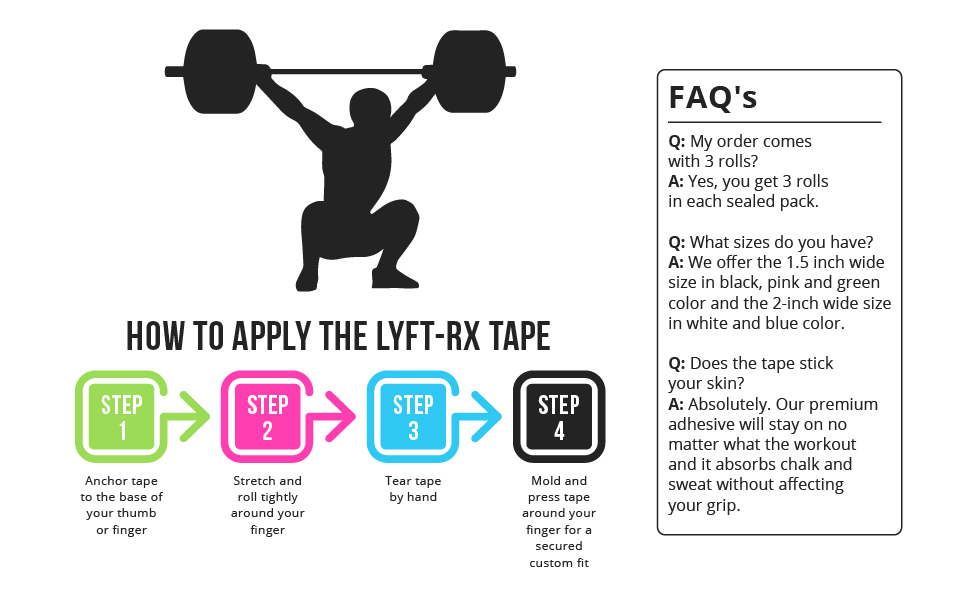 HOW TO APPLY THE LYFT-RX TAPE

STEP 1
Anchor tape to the base of your thumb or finger

STEP 2
Stretch and roll tightly around your finger

STEP 3
Tear tape by hand

STEP 4
Mold and press tape around your finger for a secured custom fit

FAQ's

Q: My order comes with 3 rolls?
A: Yes, you get 3 rolls in each sealed pack.

Q: What sizes do you have?
A: We offer the 1.5 inch wide size in black, pink and green color and the 2-inch wide size in white and blue color.

Q: Does the tape stick your skin?
A: Absolutely. Our premium adhesive will stay on no matter what the workout and it absorbs chalk and sweat without affecting your grip.