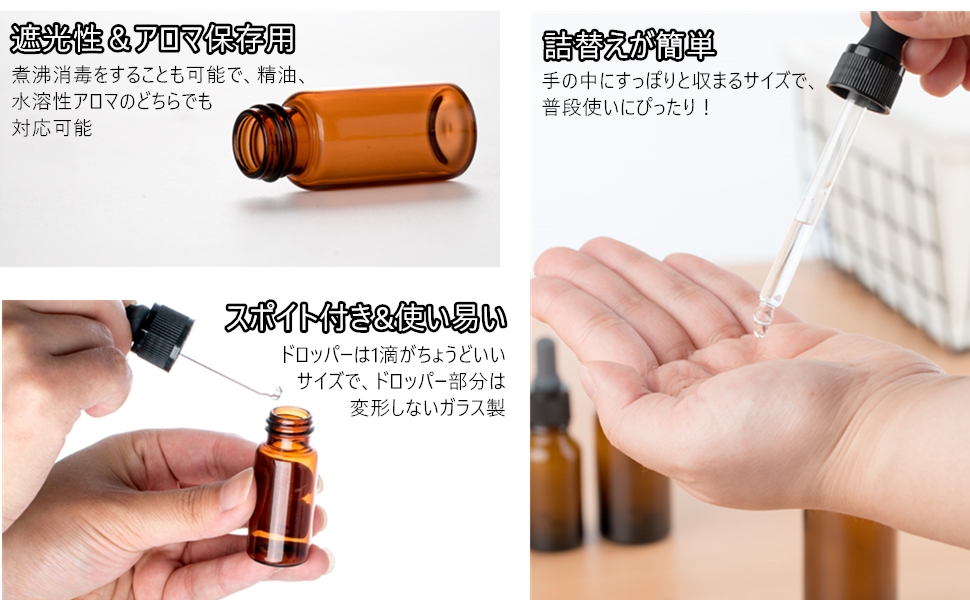 遮光性＆アロマ保存用

煮沸消毒をすることも可能で、精油、水溶性アロマのどちらでも対応可能

スポイト付き&使い易い

ドロッパーは1滴がちょうどいいサイズで、ドロッパー部分は変形しないガラス製

詰替えが簡単

手の中にすっぽりと収まるサイズで、普段使いにぴったり！