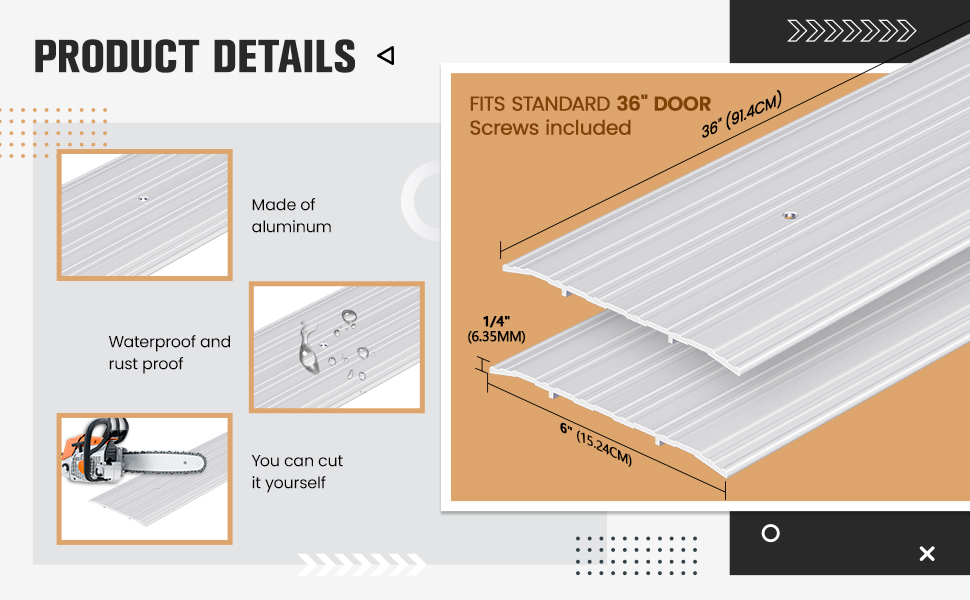 PRODUCT DETAILS

Made of aluminum

Waterproof and rust proof

You can cut it yourself

FITS STANDARD 36" DOOR
Screws included

36" (91.4CM)

1/4" (6.35MM)

6" (15.24CM)