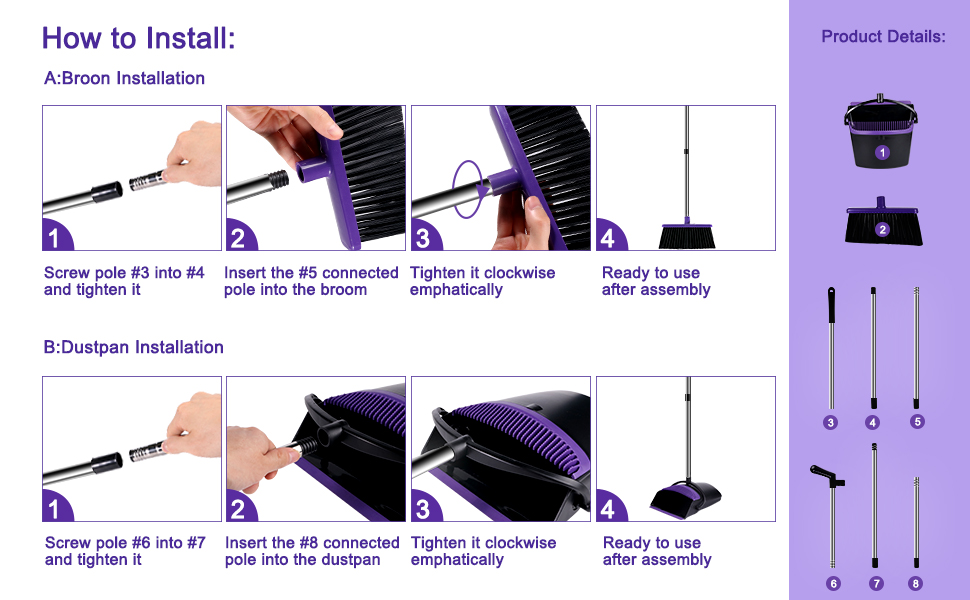 How to Install:

A:Broon Installation

1
Screw pole #3 into #4 and tighten it

2
Insert the #5 connected pole into the broom

3
Tighten it clockwise emphatically

4
Ready to use after assembly

B:Dustpan Installation

1
Screw pole #6 into #7 and tighten it

2
Insert the #8 connected pole into the dustpan

3
Tighten it clockwise emphatically

4
Ready to use after assembly

Product Details:

1

2

3 4 5

6 7 8