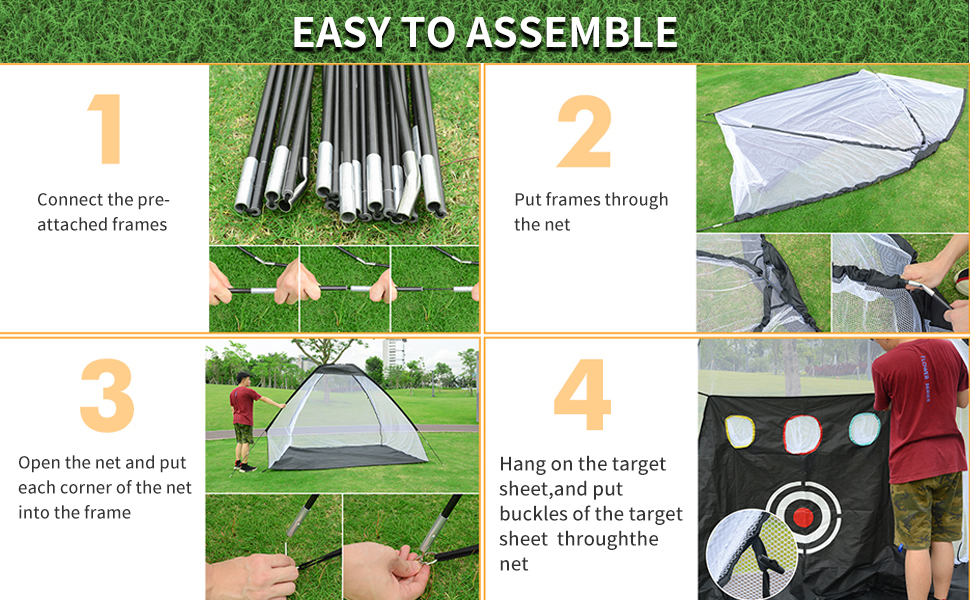 EASY TO ASSEMBLE

1

Connect the pre-attached frames

2

Put frames through the net

3

Open the net and put each corner of the net into the frame

4

Hang on the target sheet,and put buckles of the target sheet throughthe net