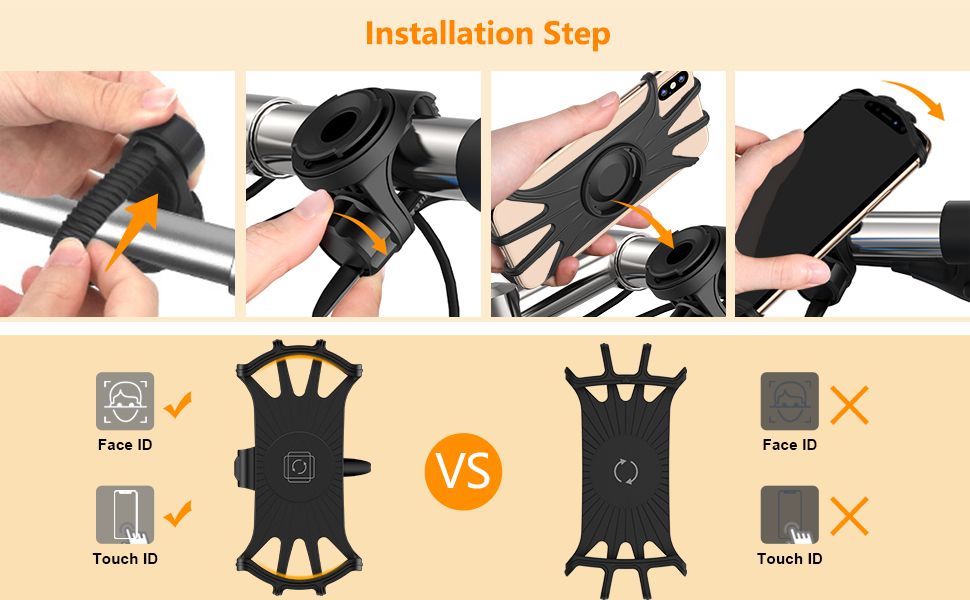 Installation Step

Face ID

Touch ID

VS

Face ID

Touch ID