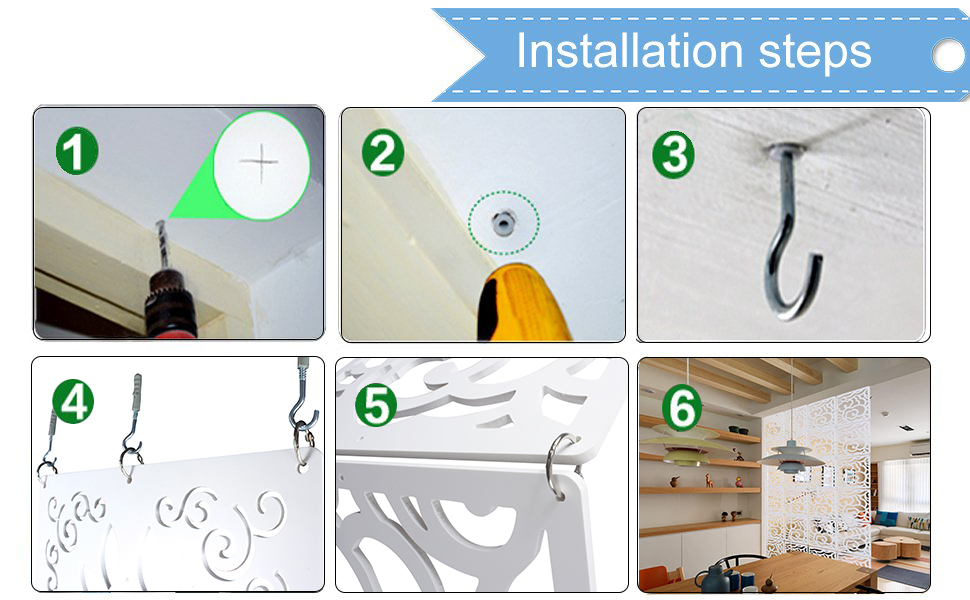 Installation steps

1

2

3

4

5

6