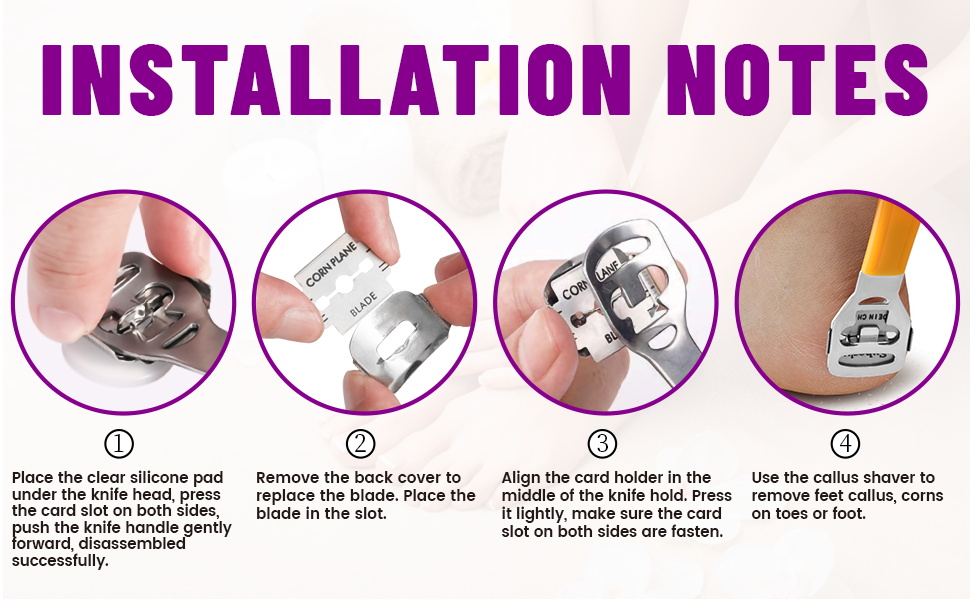 INSTALLATION NOTES

CORN PLANE
BLADE

CORN PLANE
BL

①
Place the clear silicone pad under the knife head, press the card slot on both sides, push the knife handle gently forward, disassembled successfully.

②
Remove the back cover to replace the blade. Place the blade in the slot.

③
Align the card holder in the middle of the knife hold. Press it lightly, make sure the card slot on both sides are fasten.

④
Use the callus shaver to remove feet callus, corns on toes or foot.