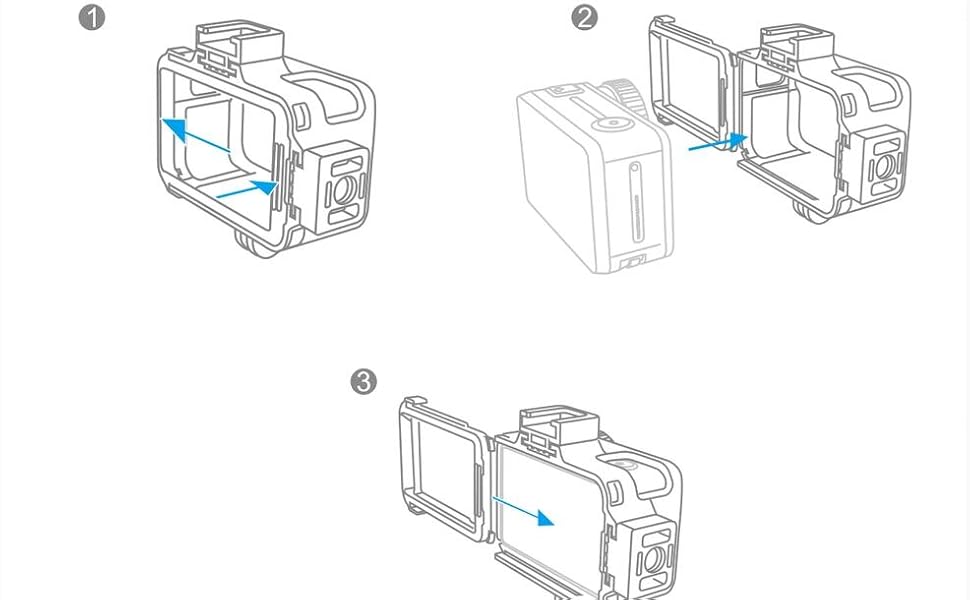 1

2

3