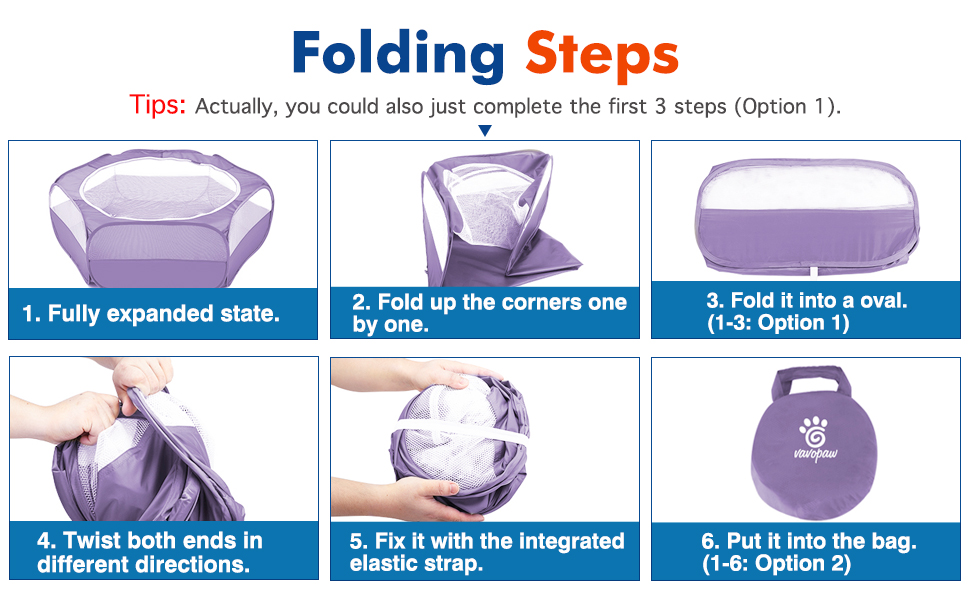 Folding Steps

Tips: Actually, you could also just complete the first 3 steps (Option 1).

1. Fully expanded state.

2. Fold up the corners one by one.

3. Fold it into a oval. (1-3: Option 1)

4. Twist both ends in different directions.

5. Fix it with the integrated elastic strap.

vavopaw

6. Put it into the bag. (1-6: Option 2)