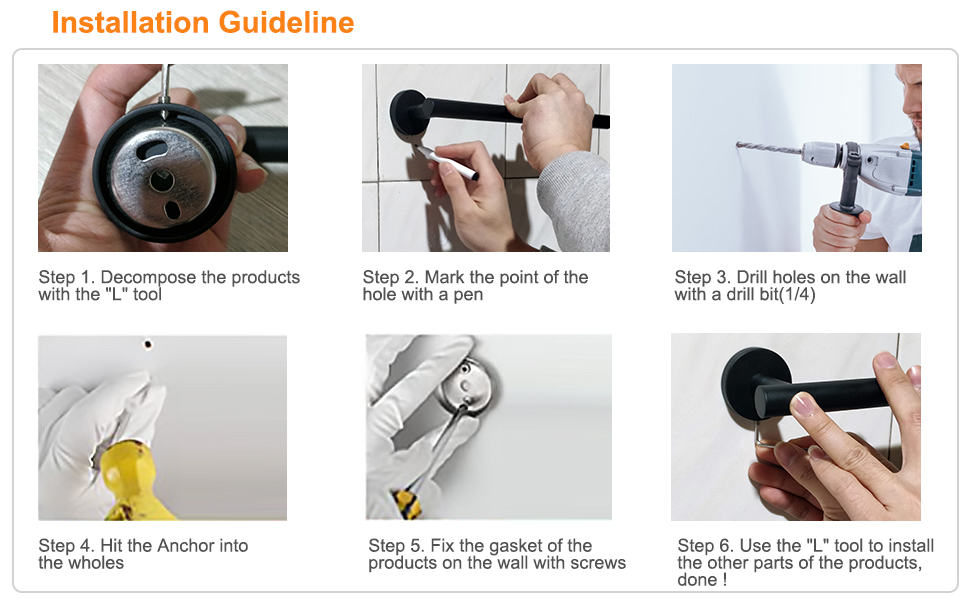 Installation Guideline

Step 1. Decompose the products with the "L" tool

Step 2. Mark the point of the hole with a pen

Step 3. Drill holes on the wall with a drill bit(1/4)

Step 4. Hit the Anchor into the wholes

Step 5. Fix the gasket of the products on the wall with screws

Step 6. Use the "L" tool to install the other parts of the products, done !