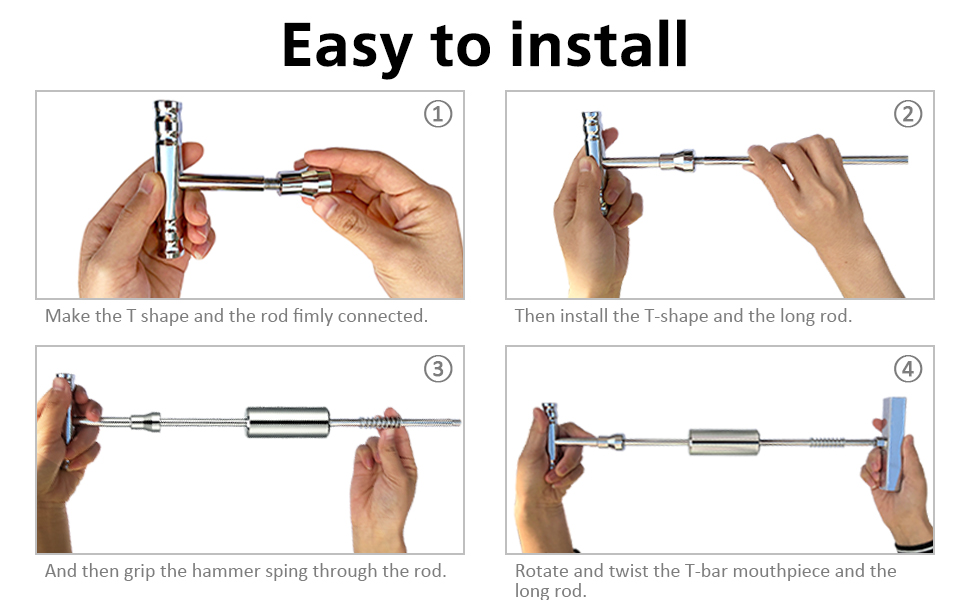 Easy to install

①

Make the T shape and the rod fimly connected.

②

Then install the T-shape and the long rod.

③

And then grip the hammer sping through the rod.

④

Rotate and twist the T-bar mouthpiece and the long rod.