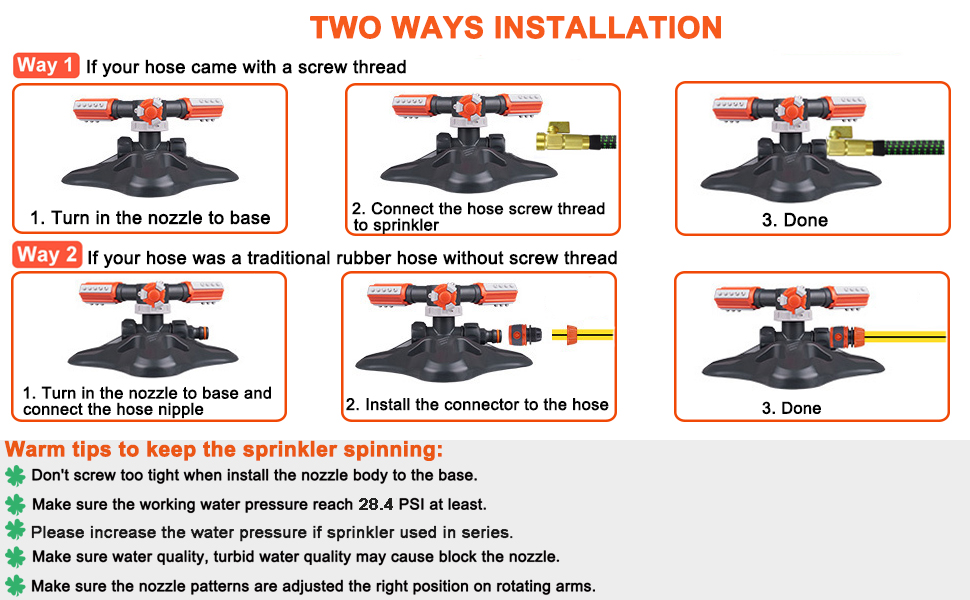 TWO WAYS INSTALLATION

Way 1 If your hose came with a screw thread

1. Turn in the nozzle to base

2. Connect the hose screw thread to sprinkler

3. Done

Way 2 If your hose was a traditional rubber hose without screw thread

1. Turn in the nozzle to base and connect the hose nipple

2. Install the connector to the hose

3. Done

Warm tips to keep the sprinkler spinning:

Don't screw too tight when install the nozzle body to the base.

Make sure the working water pressure reach 28.4 PSI at least.

Please increase the water pressure if sprinkler used in series.

Make sure water quality, turbid water quality may cause block the nozzle.

Make sure the nozzle patterns are adjusted the right position on rotating arms.