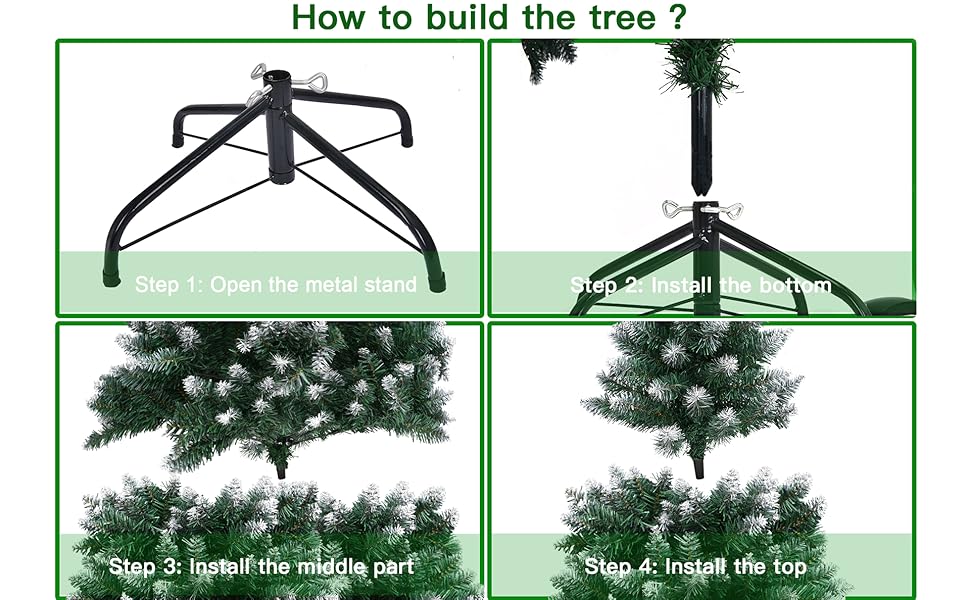 How to build the tree ?

Step 1: Open the metal stand

Step 2: Install the bottom

Step 3: Install the middle part

Step 4: Install the top