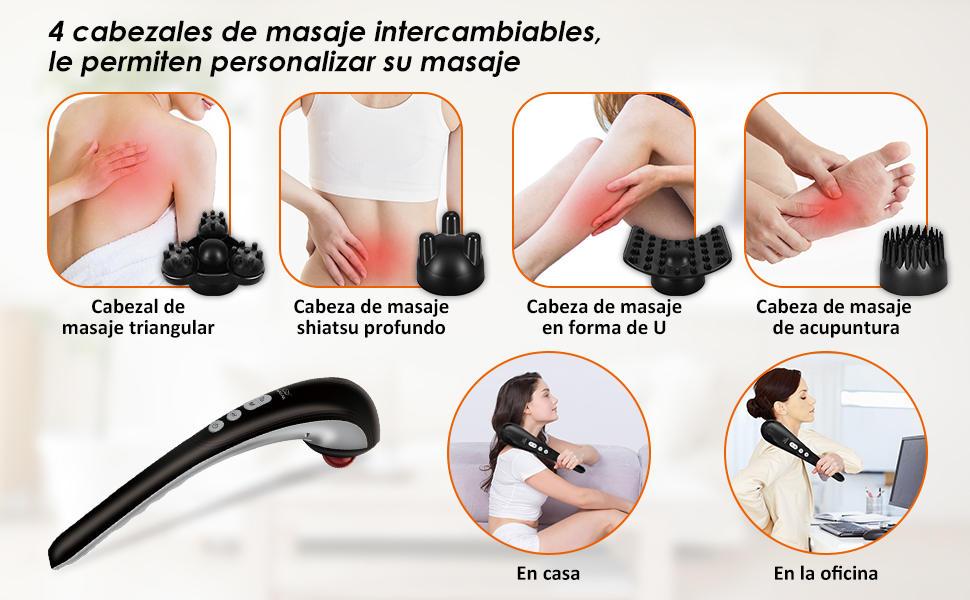 4 cabezales de masaje intercambiables, le permiten personalizar su masaje

Cabezal de masaje triangular

Cabeza de masaje shiatsu profundo

Cabeza de masaje en forma de U

Cabeza de masaje de acupuntura

En casa

En la oficina