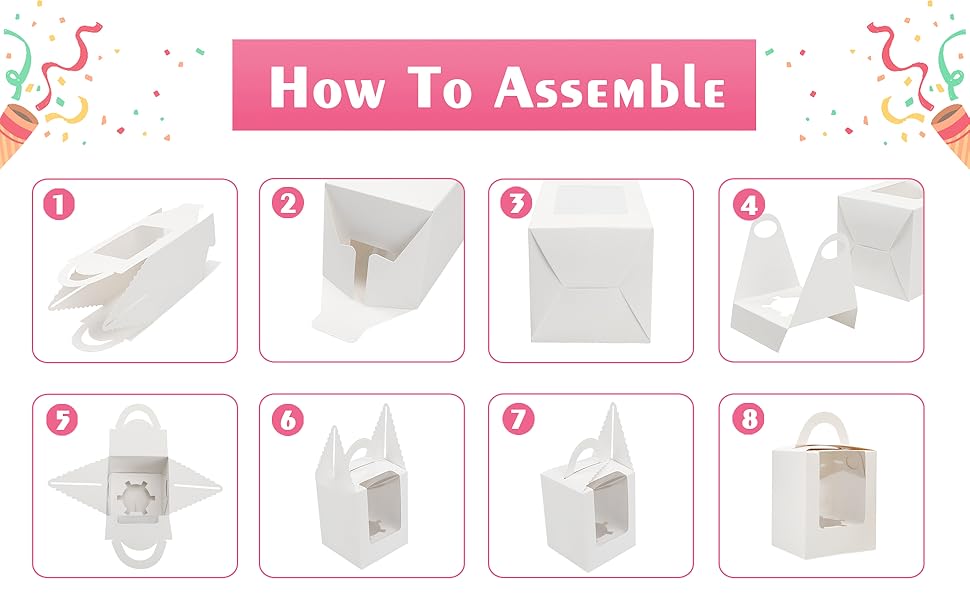 How To Assemble

1

2

3

4

5

6

7

8