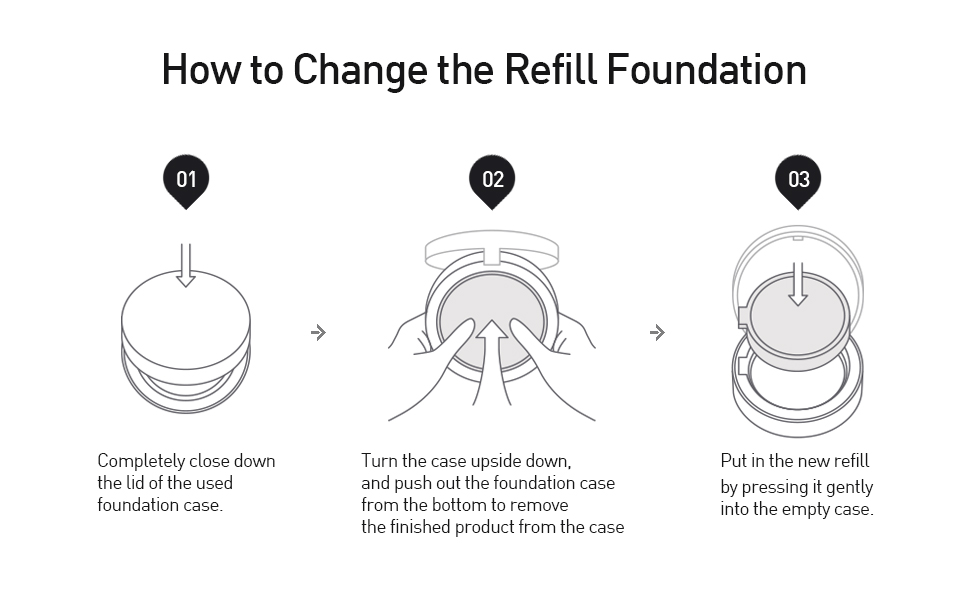 How to Change the Refill Foundation

01

Completely close down the lid of the used foundation case.

02

Turn the case upside down, and push out the foundation case from the bottom to remove the finished product from the case

03

Put in the new refill by pressing it gently into the empty case.