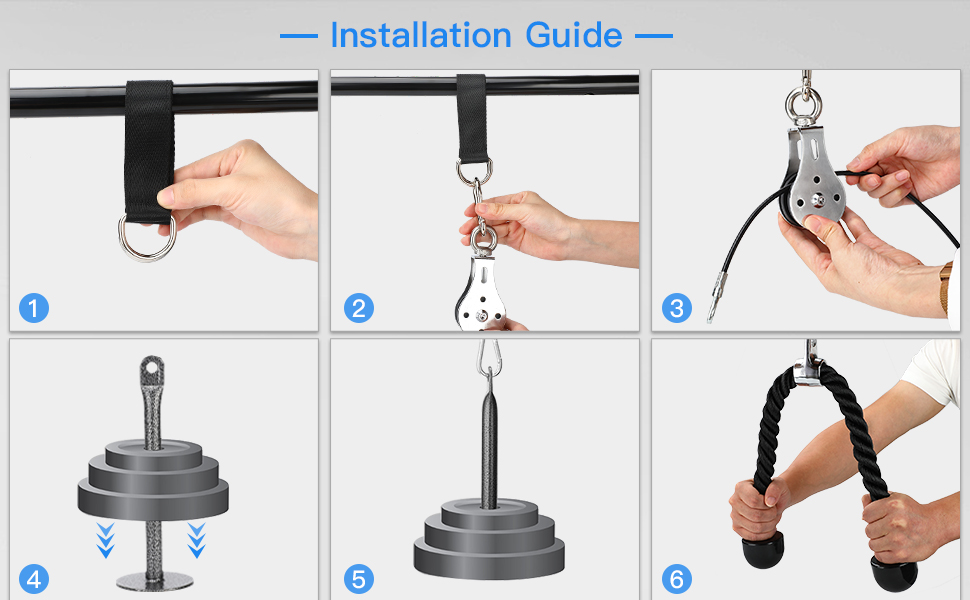 — Installation Guide —

1

2

3

4

5

6