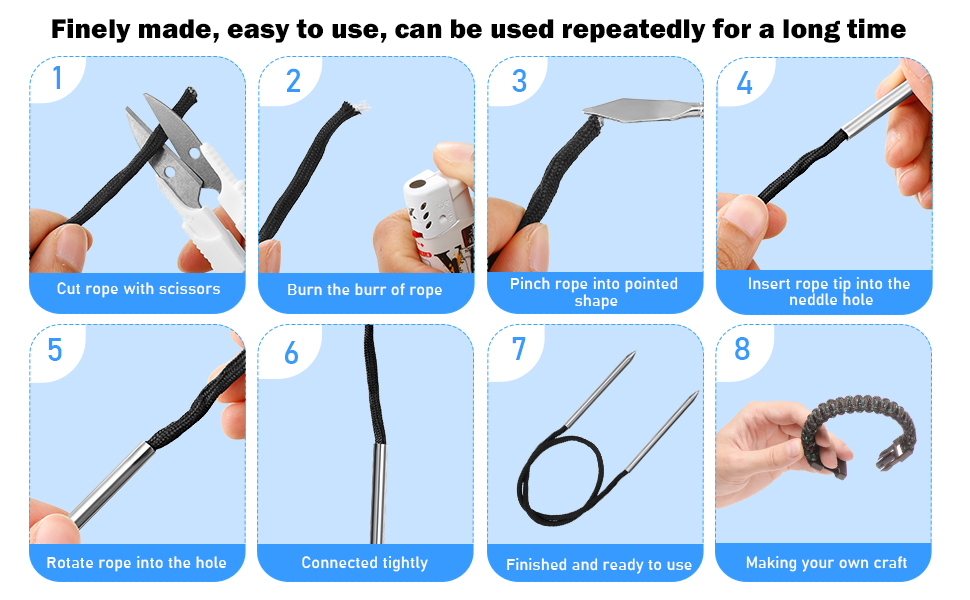 Finely made, easy to use, can be used repeatedly for a long time

1
Cut rope with scissors

2
Burn the burr of rope

3
Pinch rope into pointed shape

4
Insert rope tip into the neddle hole

5
Rotate rope into the hole

6
Connected tightly

7
Finished and ready to use

8
Making your own craft