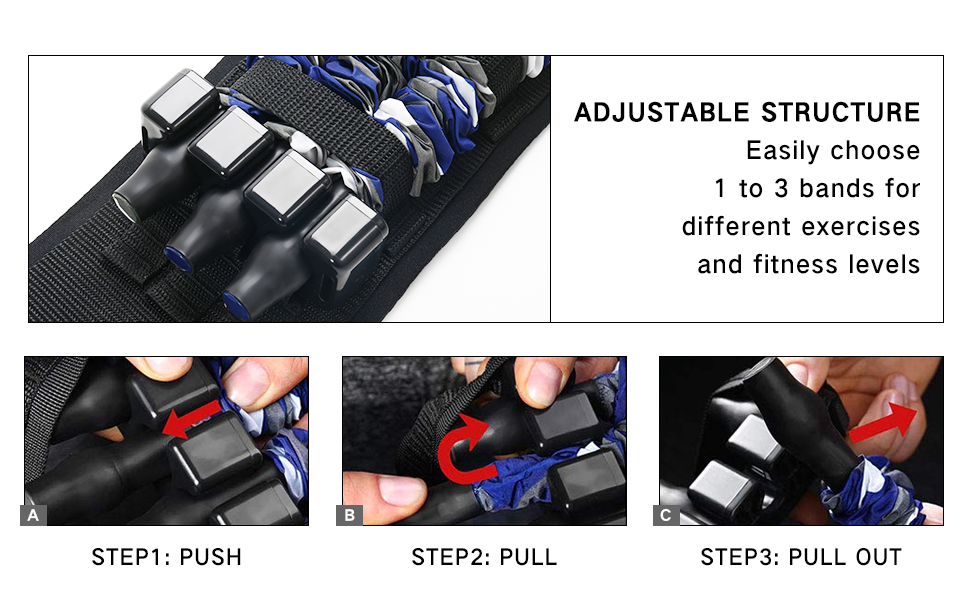 ADJUSTABLE STRUCTURE

Easily choose 1 to 3 bands for different exercises and fitness levels

A

STEP1: PUSH

B

STEP2: PULL

C

STEP3: PULL OUT