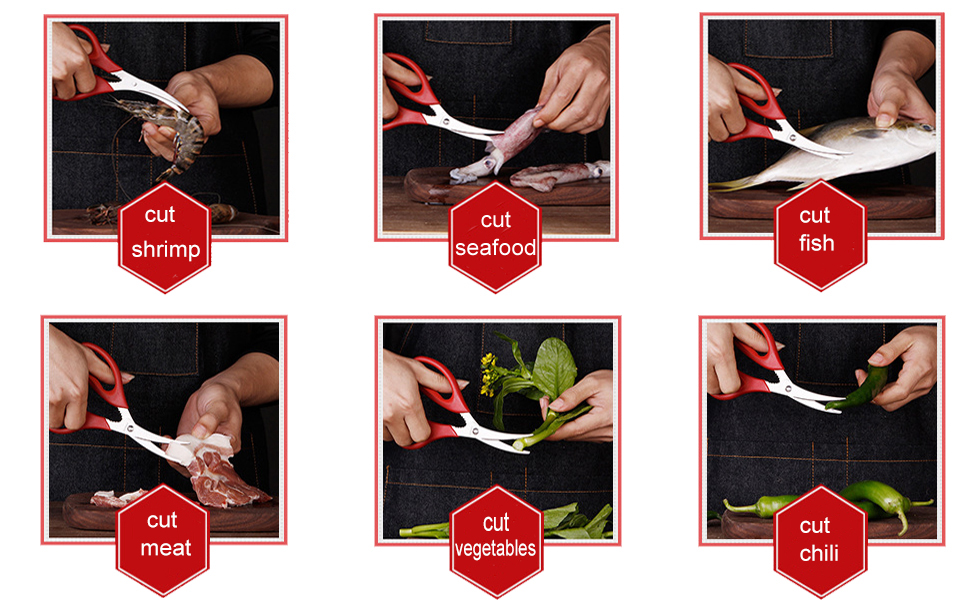 cut
shrimp

cut
seafood

cut
fish

cut
meat

cut
vegetables

cut
chili