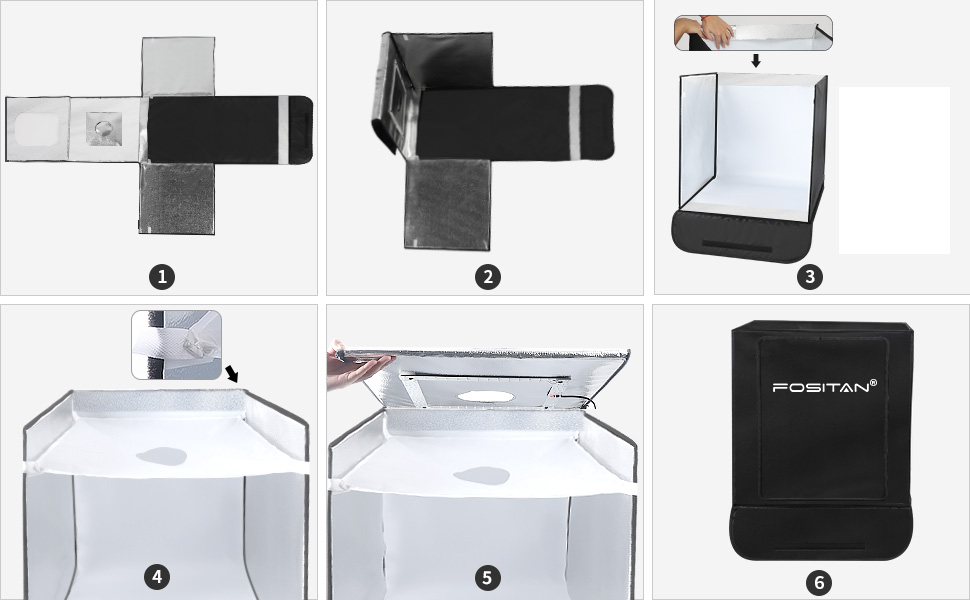 1

2

3

4

5

FOSITAN®

6