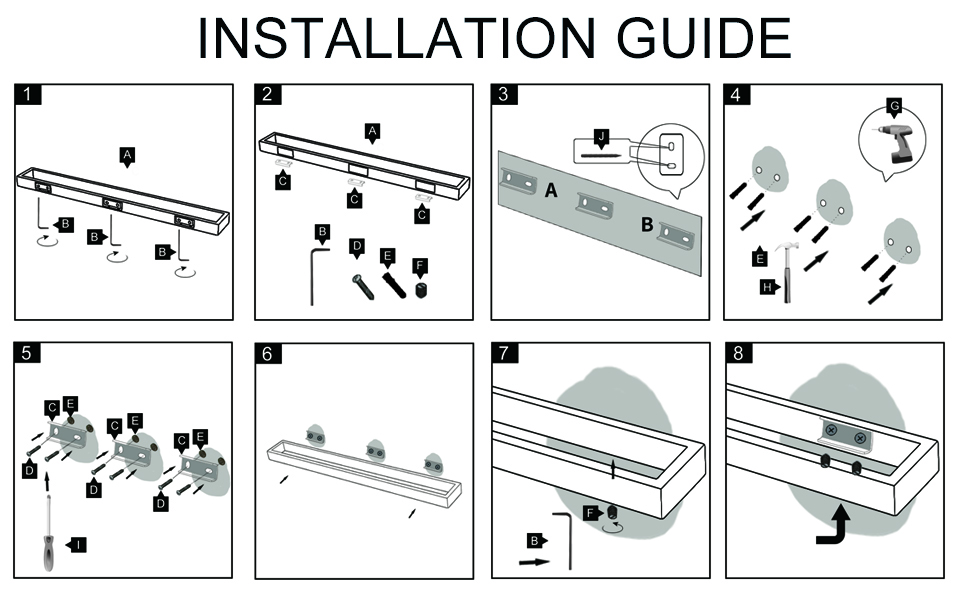 INSTALLATION GUIDE

1
A
B
B
B

2
A
C
C
C
B
D
E
F

3
J
A
B

4
G
E
H

5
C
E
C
E
C
E
D
D
D
I

6

7
F
B

8