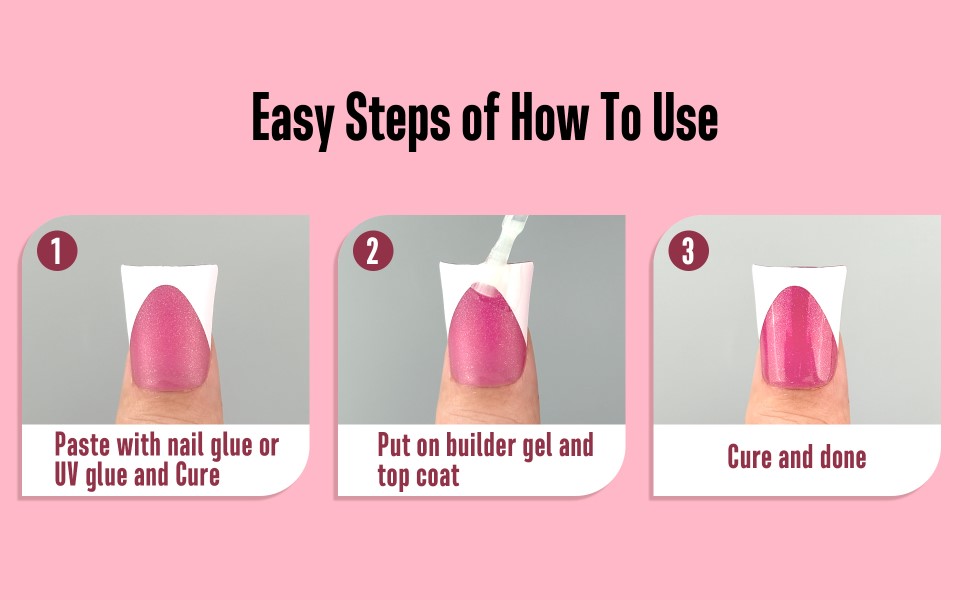 Easy Steps of How To Use

1

Paste with nail glue or UV glue and Cure

2

Put on builder gel and top coat

3

Cure and done