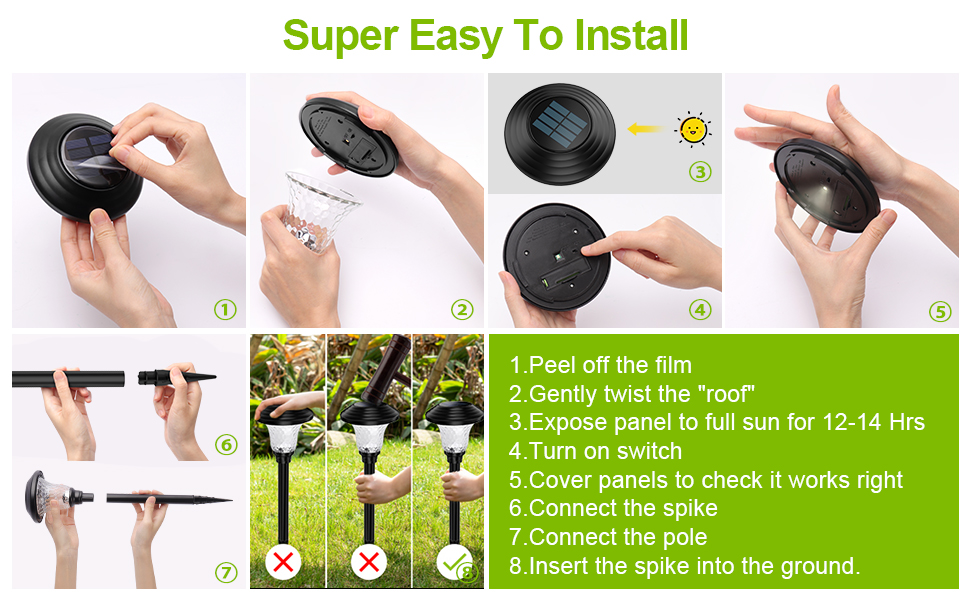 Super Easy To Install

①

②

③

④

⑤

⑥

⑦

⑧

1.Peel off the film
2.Gently twist the "roof"
3.Expose panel to full sun for 12-14 Hrs
4.Turn on switch
5.Cover panels to check it works right
6.Connect the spike
7.Connect the pole
8.Insert the spike into the ground.