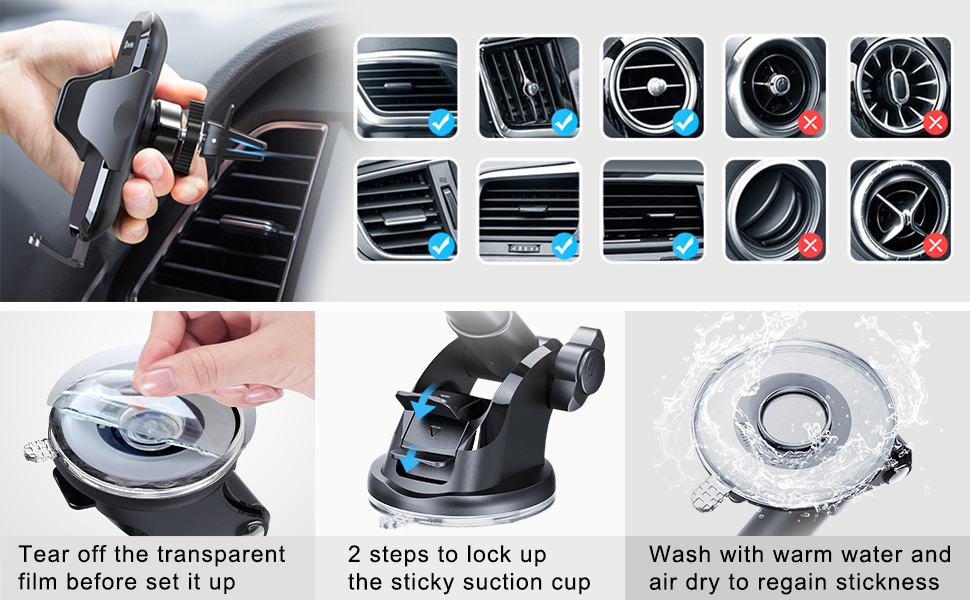 Tear off the transparent film before set it up

2 steps to lock up the sticky suction cup

Wash with warm water and air dry to regain stickness